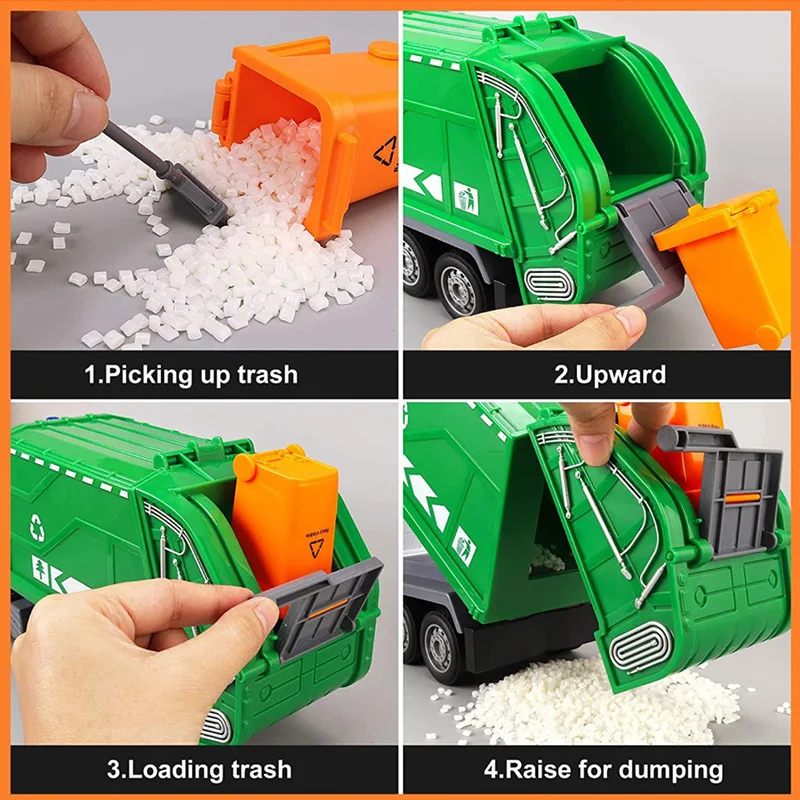 1.Picking up trash

2.Upward

3.Loading trash

4.Raise for dumping