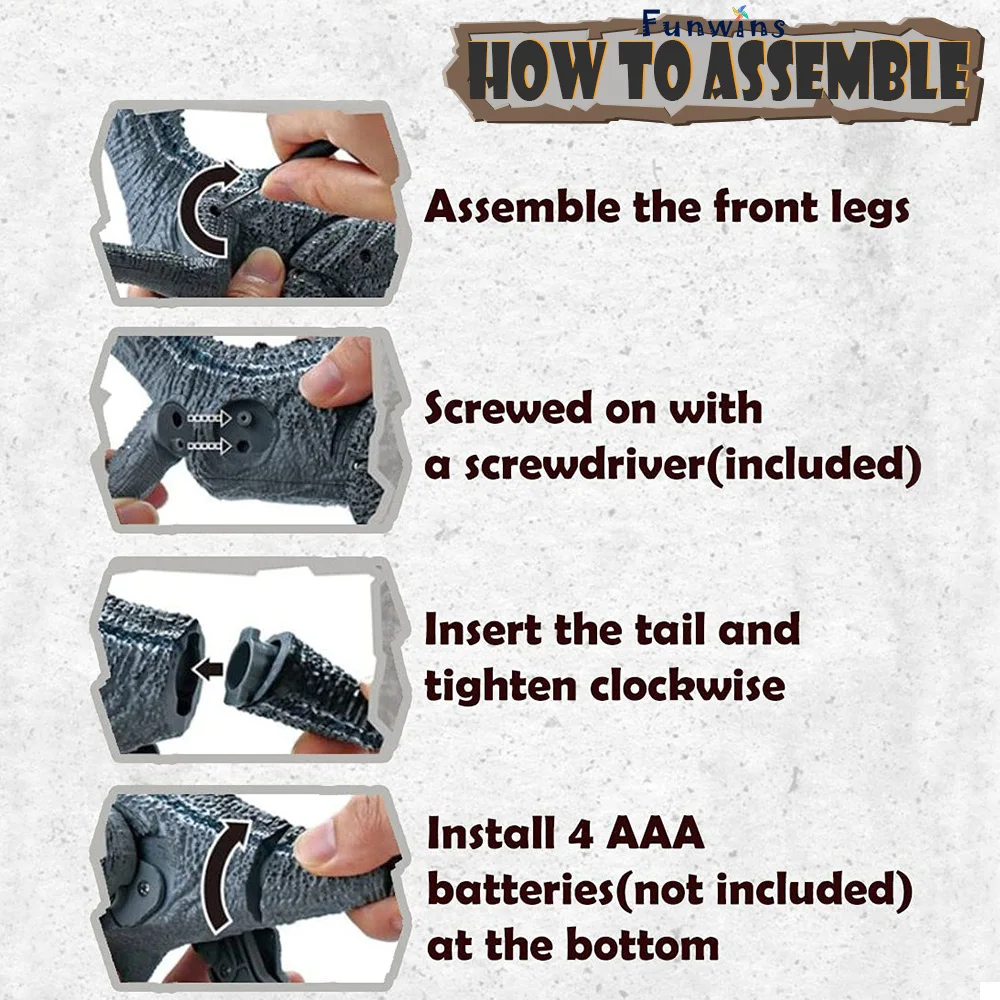 Funwins
HOW TO ASSEMBLE

Assemble the front legs

Screwed on with a screwdriver(included)

Insert the tail and tighten clockwise

Install 4 AAA batteries(not included) at the bottom